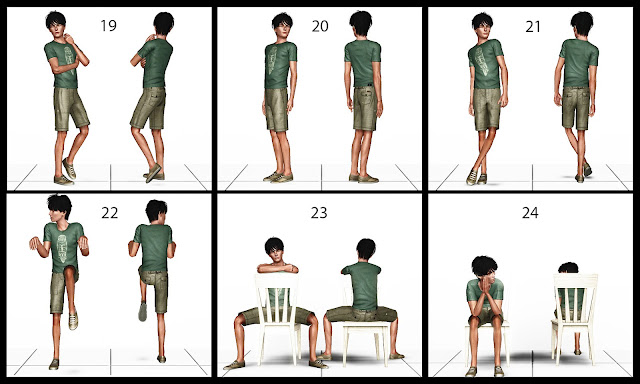 19

20

21

22

23

24